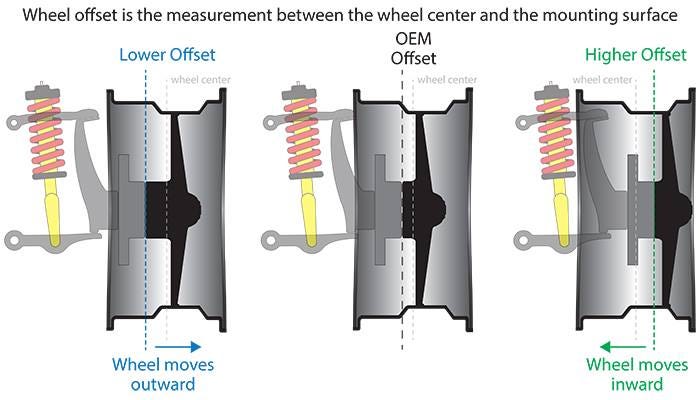 Wheel offset is the measurement between the wheel center and the mounting surface

Lower Offset

wheel center

Wheel moves outward

OEM Offset

wheel center

Higher Offset

wheel center

Wheel moves inward